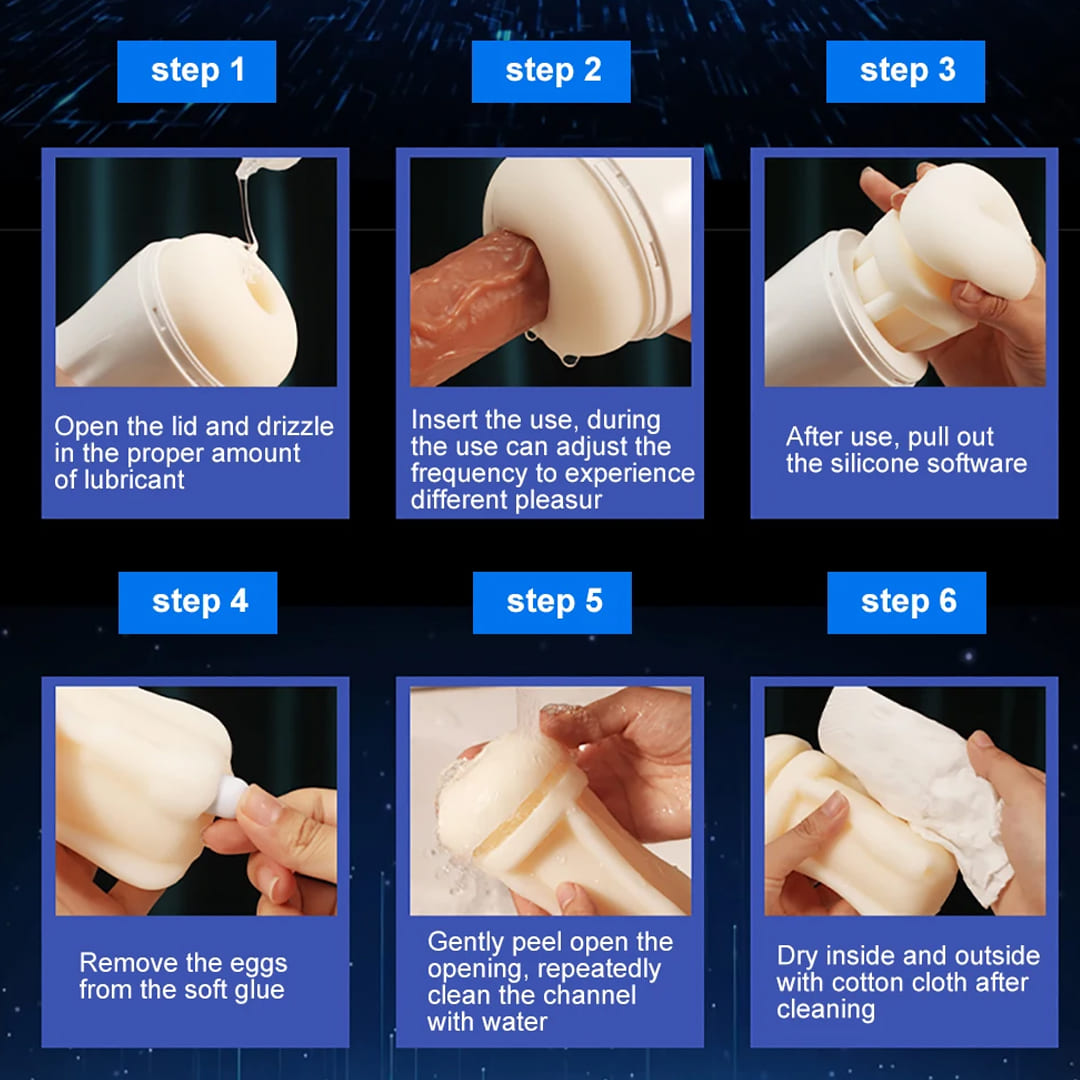 step 1

Open the lid and drizzle in the proper amount of lubricant

step 2

Insert the use, during the use can adjust the frequency to experience different pleasur

step 3

After use, pull out the silicone software

step 4

Remove the eggs from the soft glue

step 5

Gently peel open the opening, repeatedly clean the channel with water

step 6

Dry inside and outside with cotton cloth after cleaning